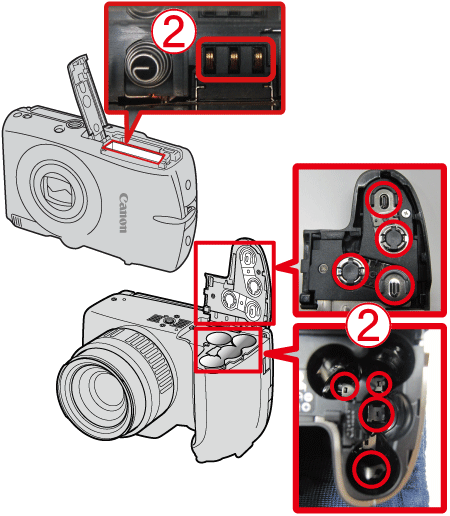 2

Canon

2