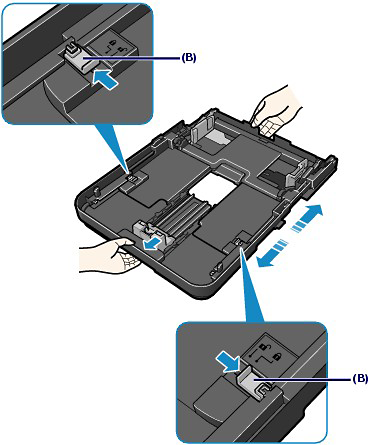 (B)

(B)