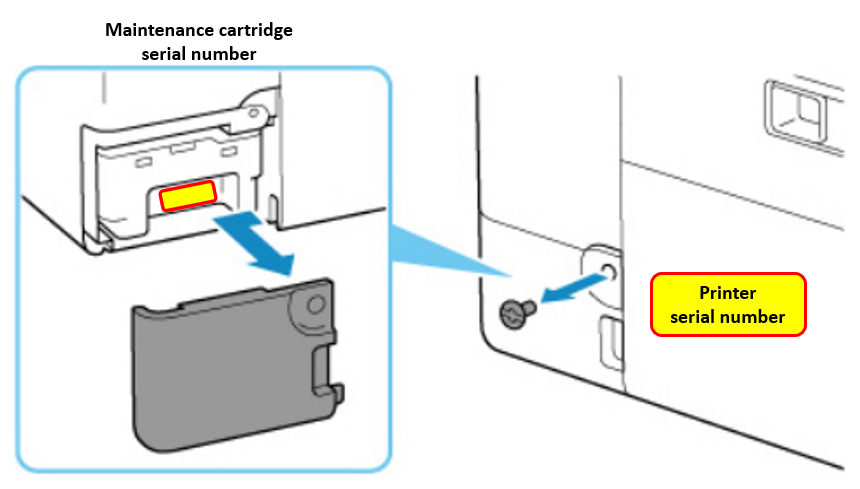 Maintenance cartridge serial number

Printer serial number